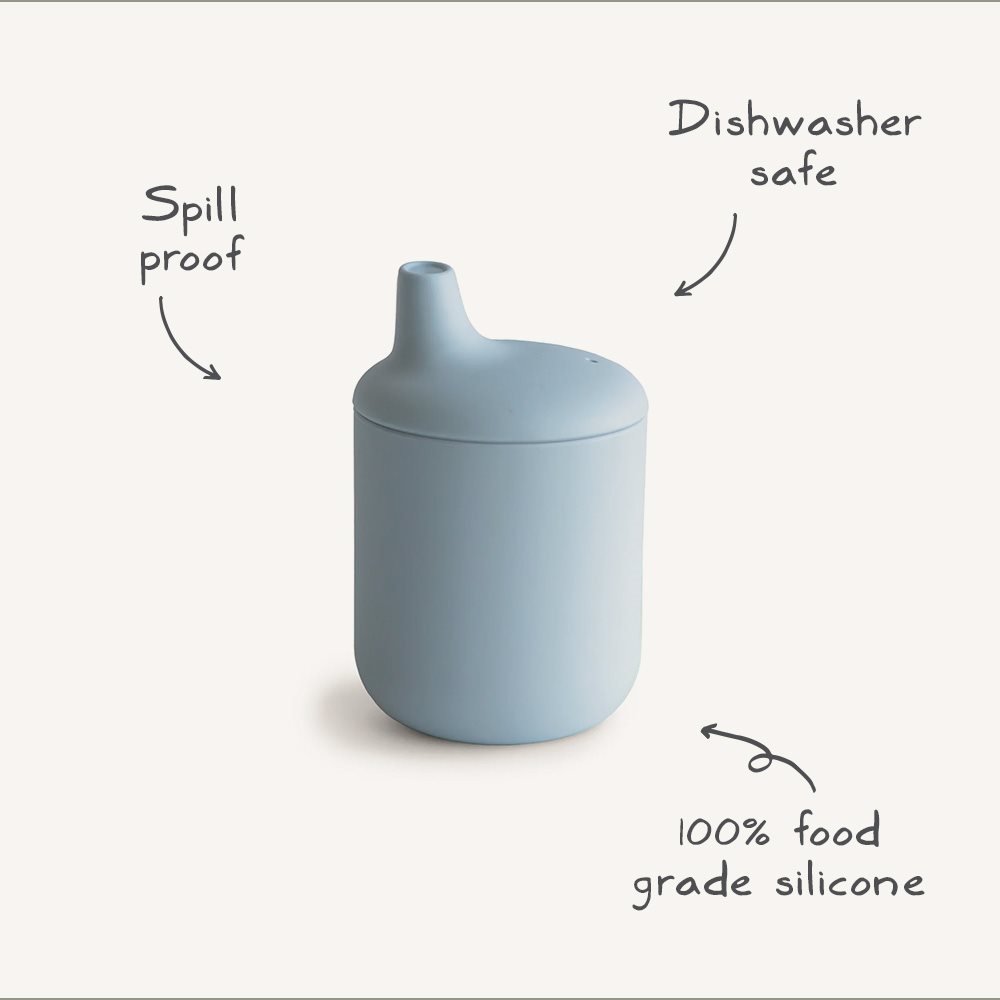 Spill proof

Dishwasher safe

100% food grade silicone